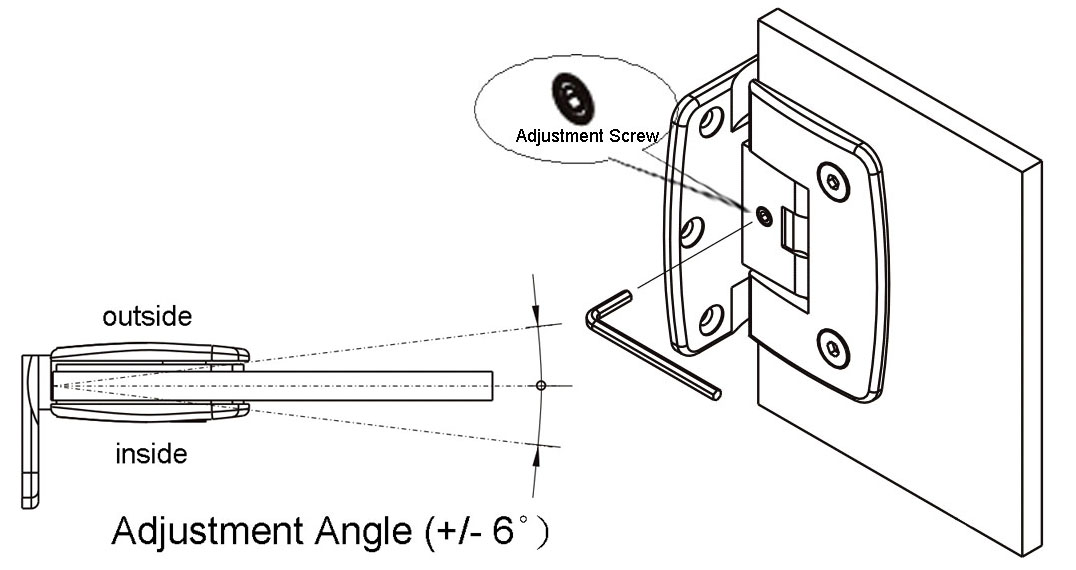 Adjustment Screw

outside

inside

Adjustment Angle (+/- 6°)