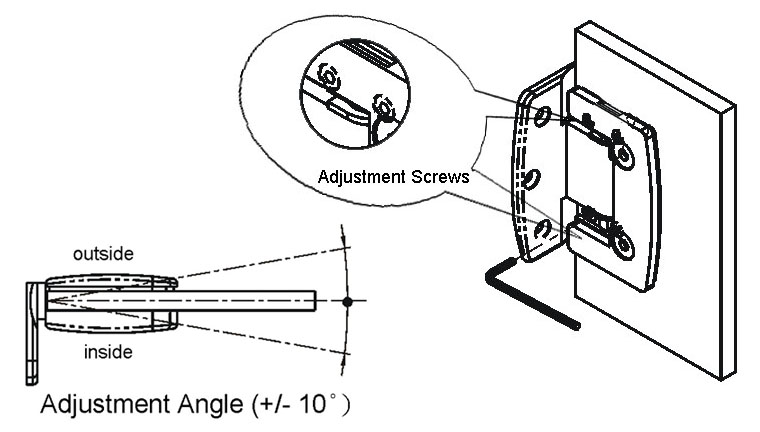 Adjustment Screws

outside

inside

Adjustment Angle (+/- 10°)