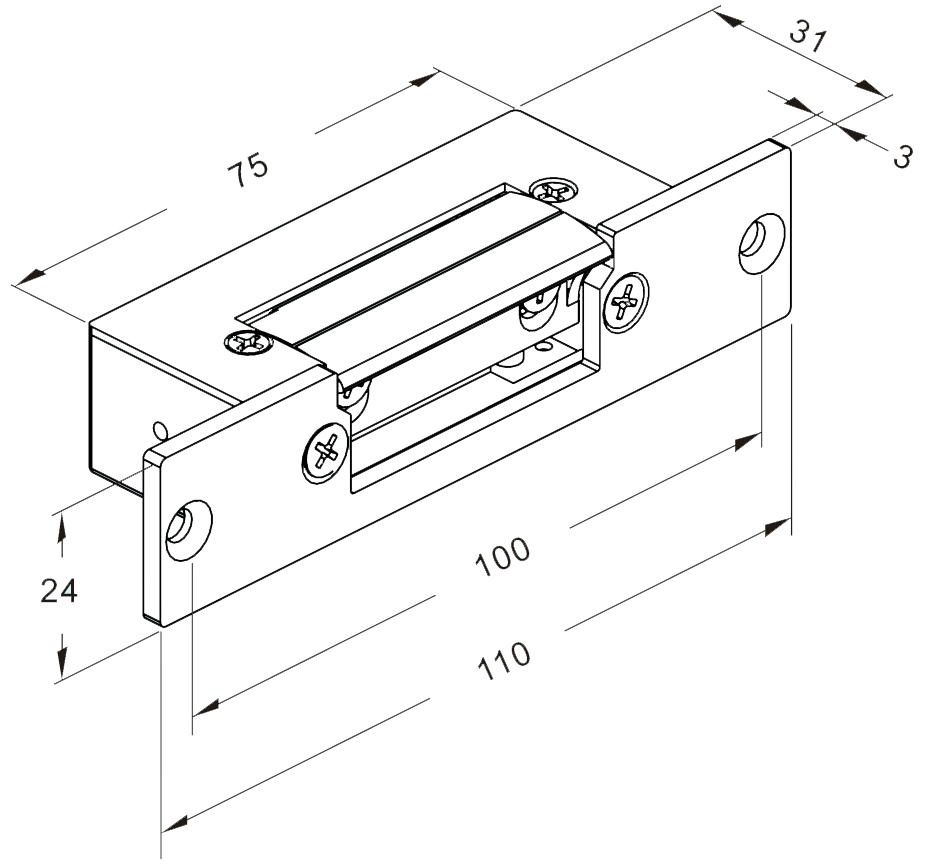 31

3

75

24

100

110